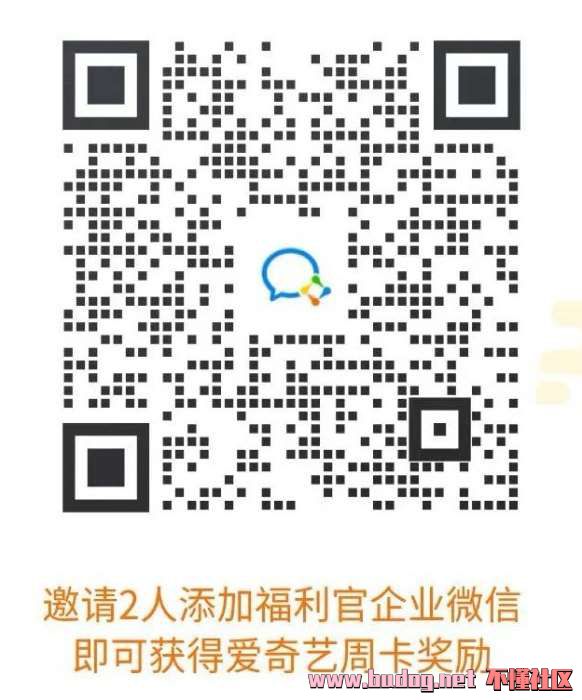 邀请2人添加福利官企业微信
即可获得爱奇艺周卡奖励

www.budog.net 不懂社区